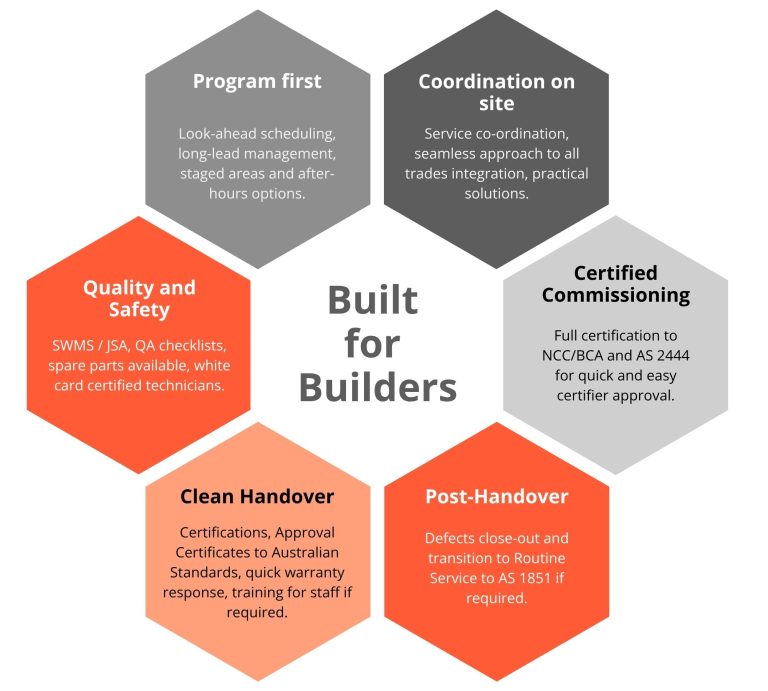 Program first

Look-ahead scheduling, long-lead management, staged areas and after-hours options.

Coordination on site

Service co-ordination, seamless approach to all trades integration, practical solutions.

Quality and Safety

SWMS / JSA, QA checklists, spare parts available, white card certified technicians.

Built for Builders

Certified Commissioning

Full certification to NCC/BCA and AS 2444 for quick and easy certifier approval.

Clean Handover

Certifications, Approval Certificates to Australian Standards, quick warranty response, training for staff if required.

Post-Handover

Defects close-out and transition to Routine Service to AS 1851 if required.